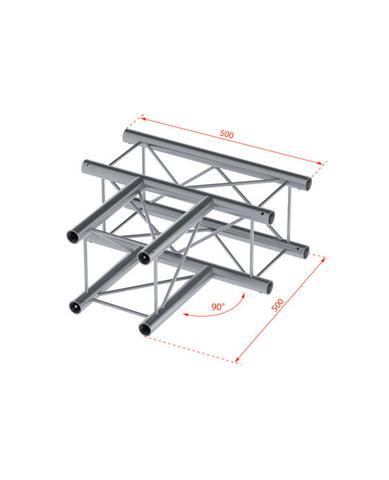 500

90°

500