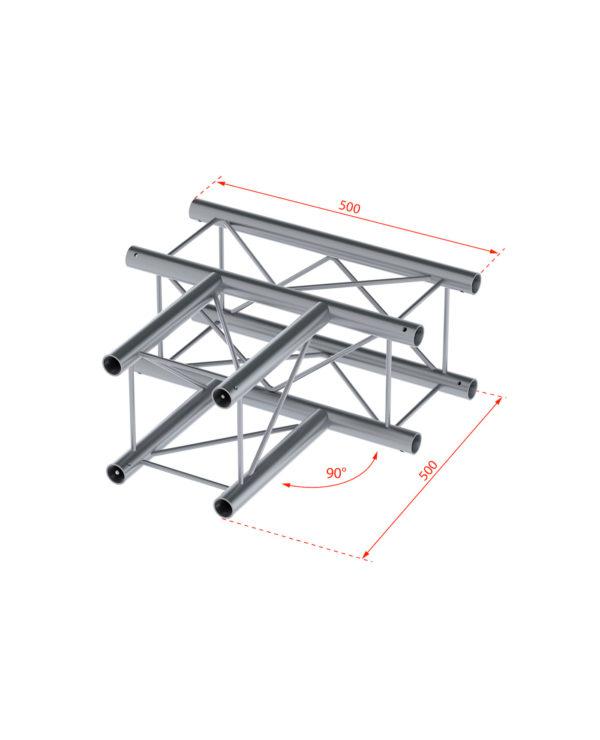 500

90°

500