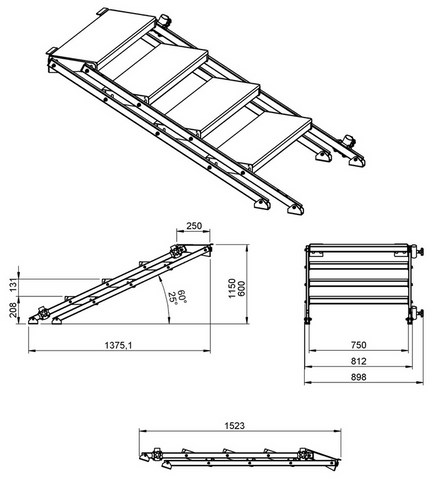 250

131

208

60°
25°

1150
600

1375,1

750

812

898

1523